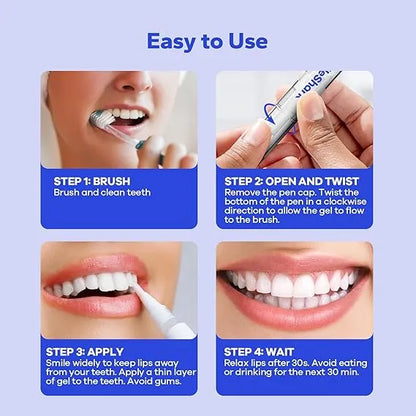 Easy to Use

STEP 1: BRUSH
Brush and clean teeth

STEP 2: OPEN AND TWIST
Remove the pen cap. Twist the bottom of the pen in a clockwise direction to allow the gel to flow to the brush.

STEP 3: APPLY
Smile widely to keep lips away from your teeth. Apply a thin layer of gel to the teeth. Avoid gums.

STEP 4: WAIT
Relax lips after 30s. Avoid eating or drinking for the next 30 min.